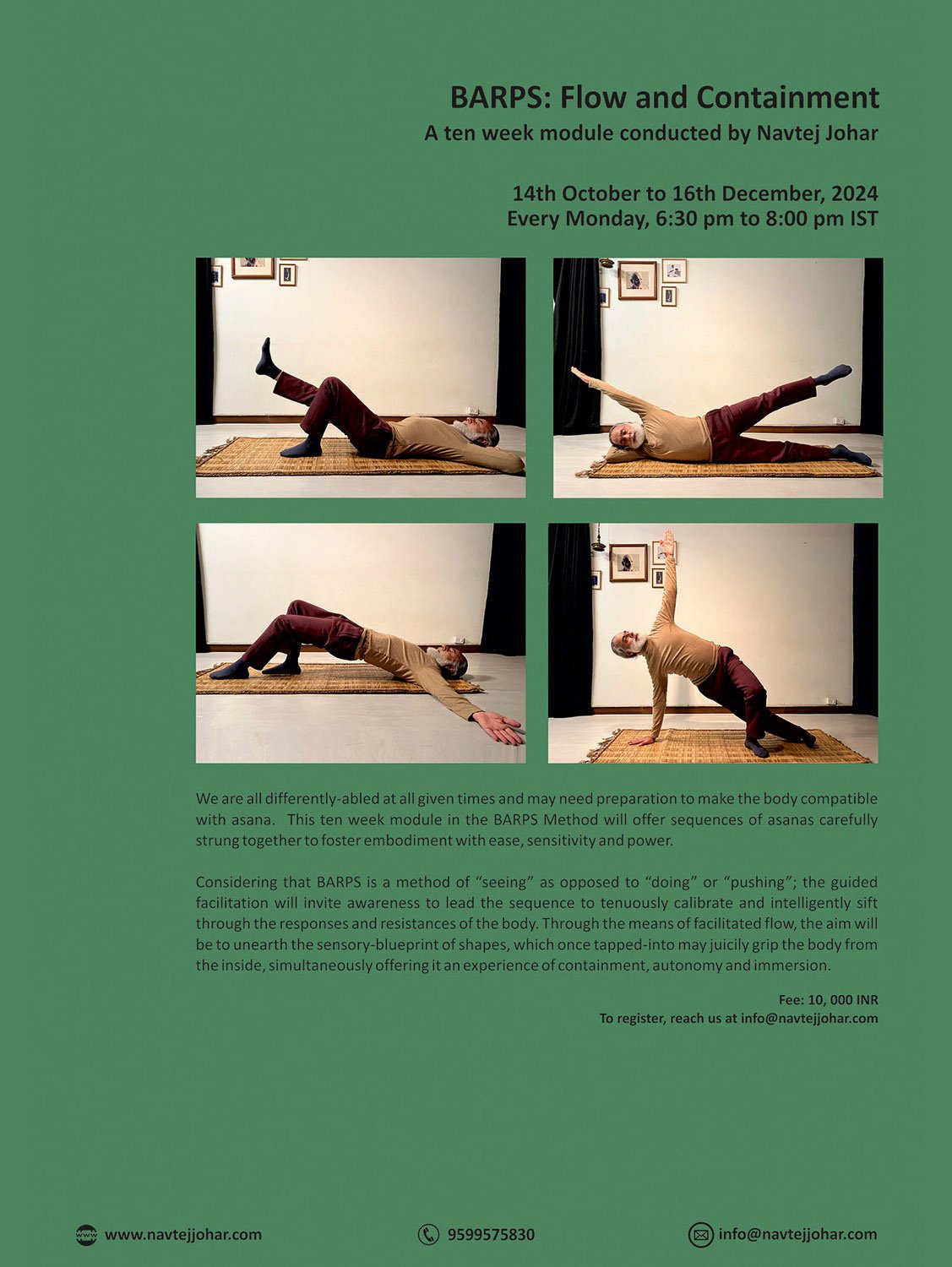 BARPS: Flow and Containment
A ten week module conducted by Navtej Johar

14th October to 16th December, 2024
Every Monday, 6:30 pm to 8:00 pm IST

We are all differently-abled at all given times and may need preparation to make the body compatible with asana. This ten week module in the BARPS Method will offer sequences of asanas carefully strung together to foster embodiment with ease, sensitivity and power.

Considering that BARPS is a method of "seeing" as opposed to "doing" or "pushing"; the guided facilitation will invite awareness to lead the sequence to tenuously calibrate and intelligently sift through the responses and resistances of the body. Through the means of facilitated flow, the aim will be to unearth the sensory-blueprint of shapes, which once tapped-into may juicily grip the body from the inside, simultaneously offering it an experience of containment, autonomy and immersion.

Fee: 10, 000 INR
To register, reach us at info@navtejjohar.com

www.navtejjohar.com
9599575830
info@navtejjohar.com